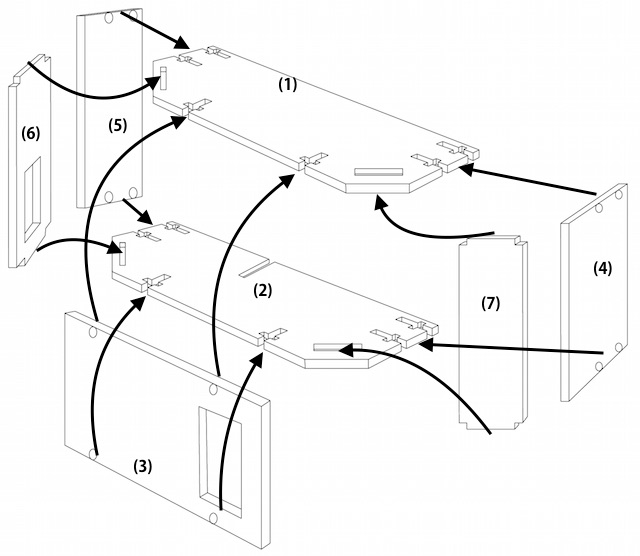 (1)
(6)
(5)
(2)
(4)
(7)
(3)